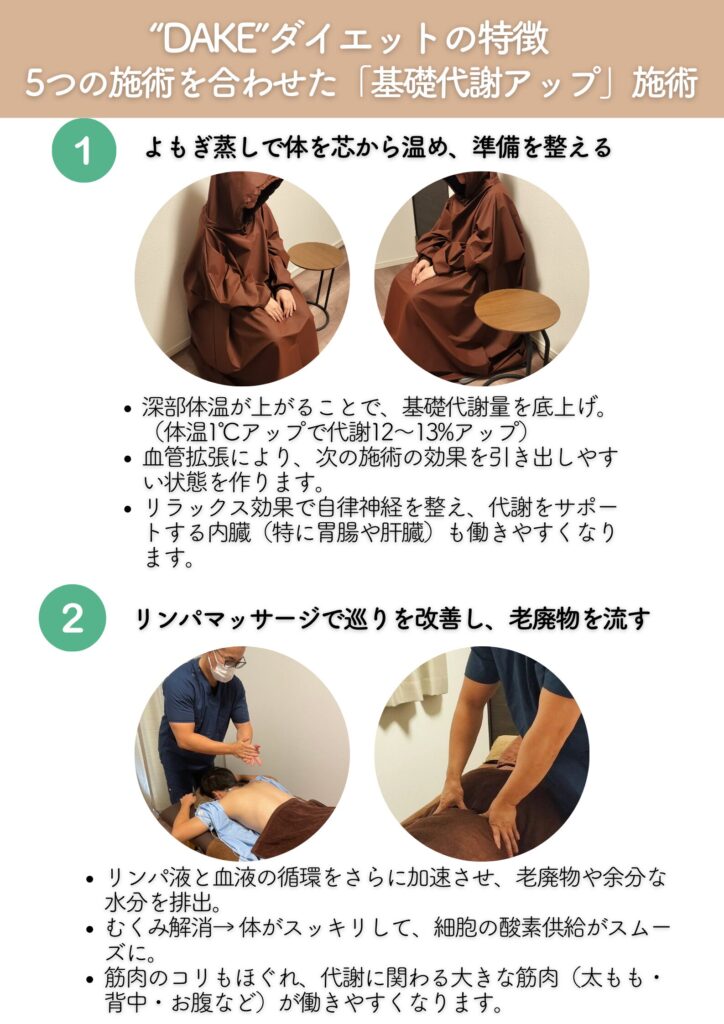 “DAKE”ダイエットの特徴
5つの施術を合わせた「基礎代謝アップ」施術

1

よもぎ蒸しで体を芯から温め、準備を整える

• 深部体温が上がることで、基礎代謝量を底上げ。（体温1℃アップで代謝12〜13%アップ）
• 血管拡張により、次の施術の効果を引き出しやすい状態を作ります。
• リラックス効果で自律神経を整え、代謝をサポートする内臓（特に胃腸や肝臓）も働きやすくなります。

2

リンパマッサージで巡りを改善し、老廃物を流す

• リンパ液と血液の循環をさらに加速させ、老廃物や余分な水分を排出。
• むくみ解消→体がスッキリして、細胞の酸素供給がスムーズに。
• 筋肉のコリもほぐれ、代謝に関わる大きな筋肉（太もも・背中・お腹など）が働きやすくなります。